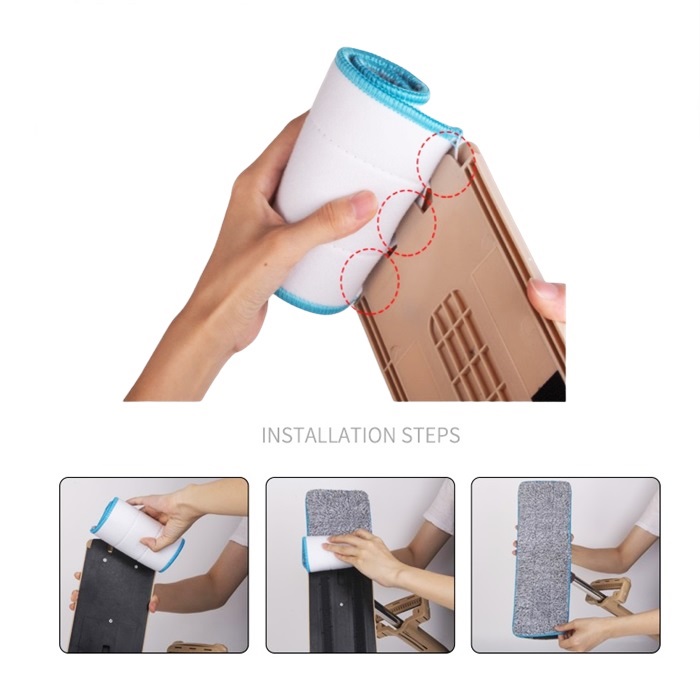 INSTALLATION STEPS